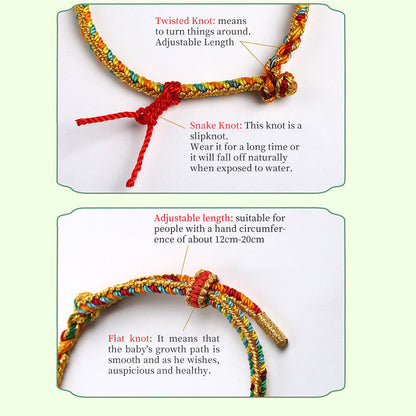 Twisted Knot: means to turn things around. Adjustable Length

Snake Knot: This knot is a slipknot. Wear it for a long time or it will fall off naturally when exposed to water.

Adjustable length: suitable for people with a hand circumference of about 12cm-20cm

Flat knot: It means that the baby's growth path is smooth and as he wishes, auspicious and healthy.