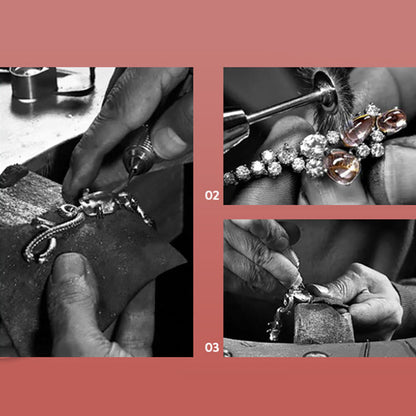 02

03